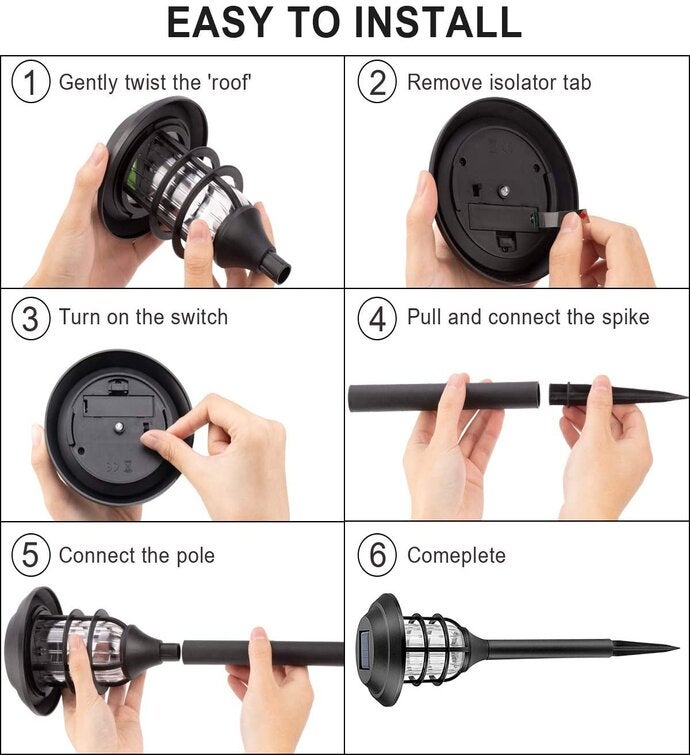 EASY TO INSTALL

1 Gently twist the 'roof'

2 Remove isolator tab

3 Turn on the switch

4 Pull and connect the spike

5 Connect the pole

6 Comeplete